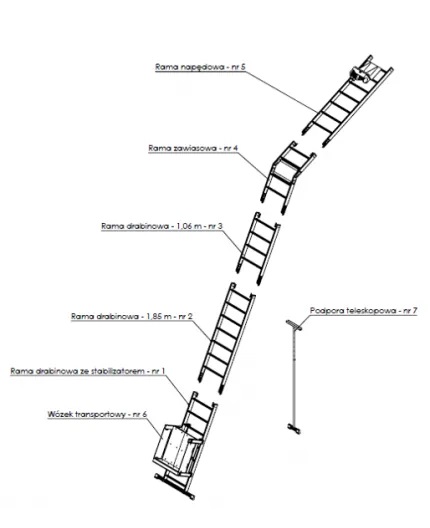 Rama napędowa - nr 5

Rama zawiasowa - nr 4

Rama drabinowa - 1,06 m - nr 3

Rama drabinowa - 1,85 m - nr 2

Podpora teleskopowa - nr 7

Rama drabinowa ze stabilizatorem - nr 1

Wózek transportowy - nr 6